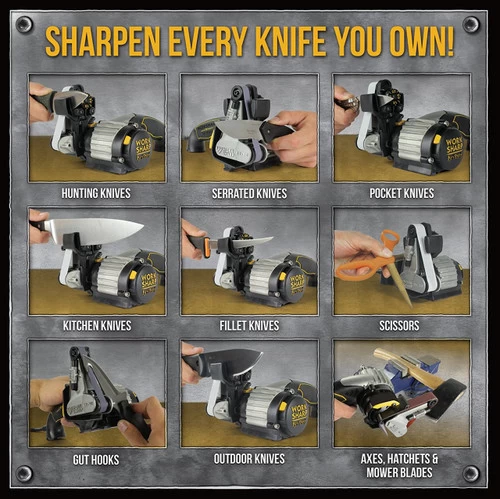 SHARPEN EVERY KNIFE YOU OWN!

WORK SHARP

HUNTING KNIVES

SERRATED KNIVES

WORK SHARP

POCKET KNIVES

WORK SHARP

KITCHEN KNIVES

WORK SHARP

FILLET KNIVES

SCISSORS

GUT HOOKS

WORK SHARP

OUTDOOR KNIVES

AXES, HATCHETS & MOWER BLADES